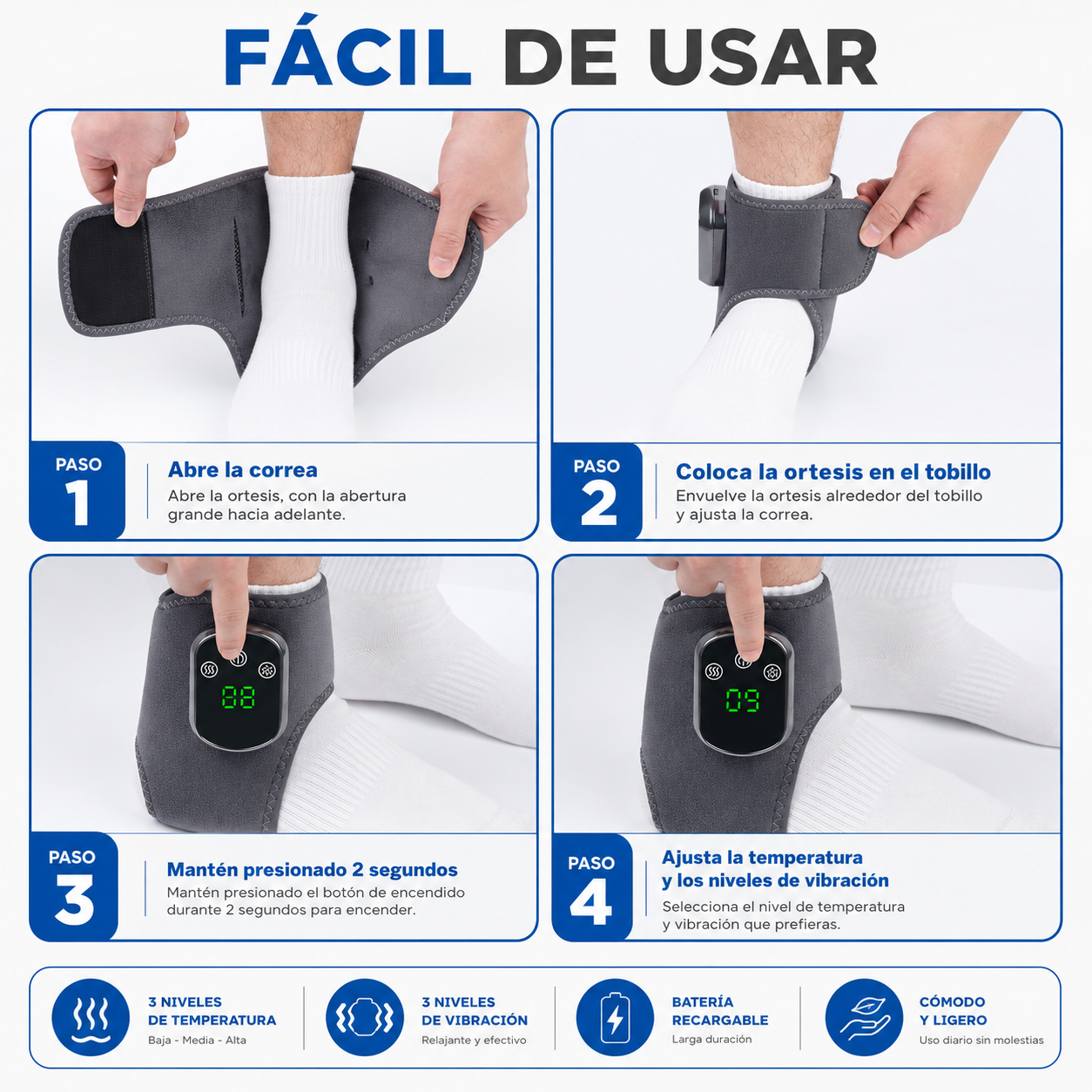 FÁCIL DE USAR

PASO 1

Abre la correa

Abre la ortesis, con la abertura grande hacia adelante.

PASO 2

Coloca la ortesis en el tobillo

Envuelve la ortesis alrededor del tobillo y ajusta la correa.

88

PASO 3

Mantén presionado 2 segundos

Mantén presionado el botón de encendido durante 2 segundos para encender.

09

PASO 4

Ajusta la temperatura y los niveles de vibración

Selecciona el nivel de temperatura y vibración que prefieras.

3 NIVELES DE TEMPERATURA
Baja - Media - Alta

3 NIVELES DE VIBRACIÓN
Relajante y efectivo

BATERÍA RECARGABLE
Larga duración

CÓMODO Y LIGERO
Uso diario sin molestias